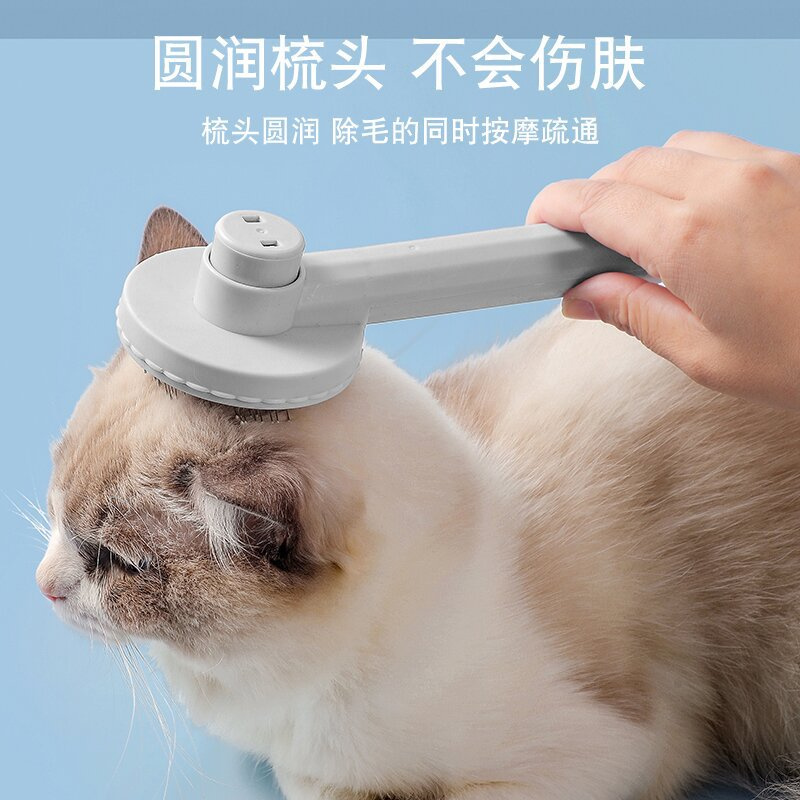 圆润梳头 不会伤肤

梳头圆润 除毛的同时按摩疏通